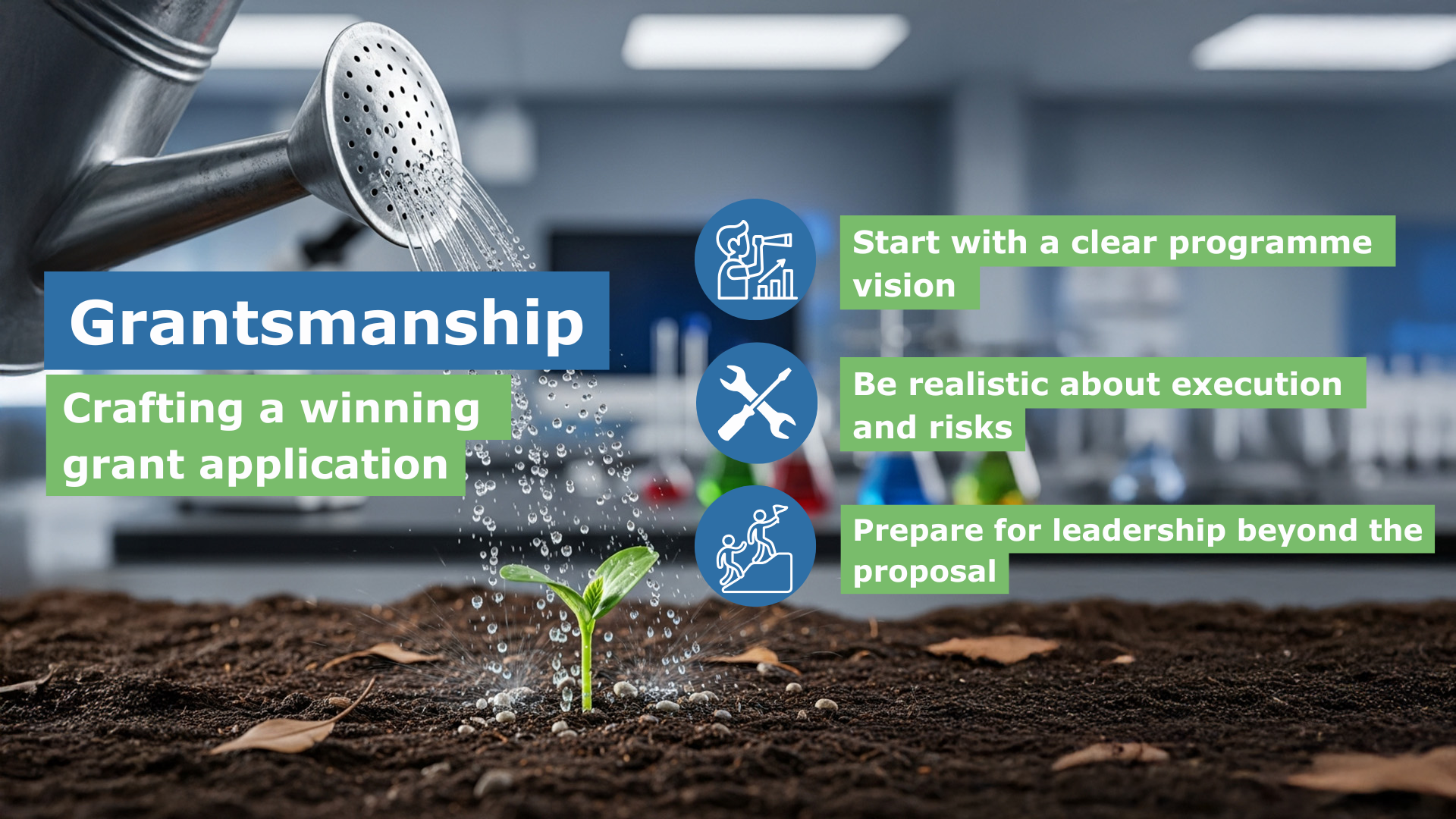 Grantsmanship

Crafting a winning grant application

Start with a clear programme vision

Be realistic about execution and risks

Prepare for leadership beyond the proposal