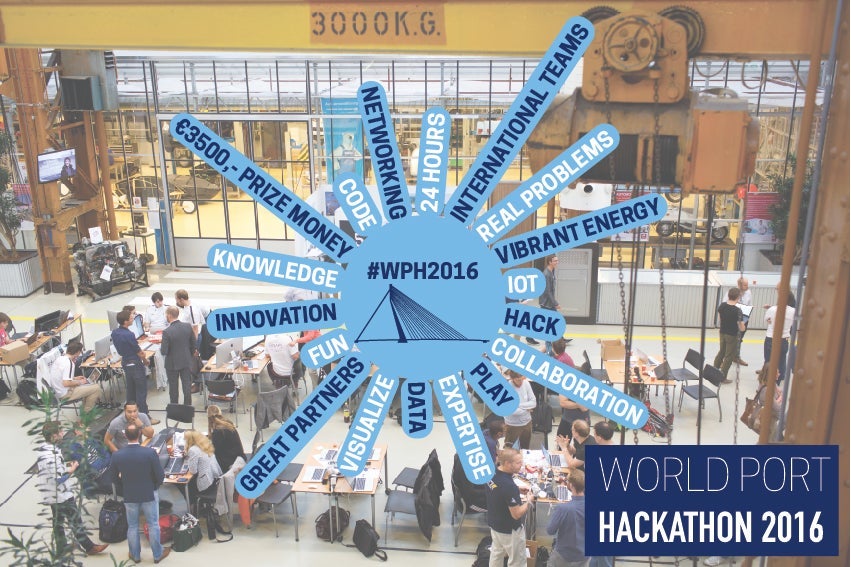 3000K.G.

#WPH2016

€3500,- PRIZE MONEY
CODE
NETWORKING
24 HOURS
INTERNATIONAL TEAMS
REAL PROBLEMS
VIBRANT ENERGY
IOT
HACK
COLLABORATION
PLAY
EXPERTISE
DATA
VISUALIZE
GREAT PARTNERS
FUN
INNOVATION
KNOWLEDGE

WORLD PORT
HACKATHON 2016